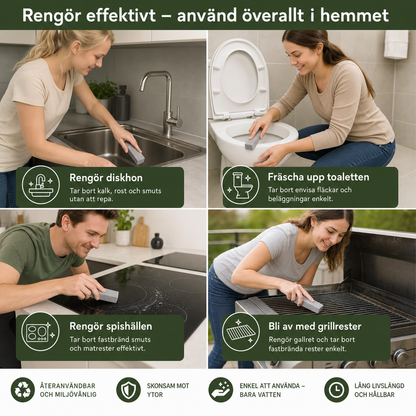 Rengör effektivt – använd överallt i hemmet

Rengör diskhon
Tar bort kalk, rost och smuts utan att repa.

Fräscha upp toaletten
Tar bort envisa fläckar och beläggningar enkelt.

Rengör spishällen
Tar bort fastbränd smuts och matrester effektivt.

Bli av med grillrester
Rengör gallret och tar bort fastbrända rester enkelt.

ÅTERANVÄNDBAR OCH MILJÖVÄNLIG

SKONSAM MOT YTOR

ENKEL ATT ANVÄNDA – BARA VATTEN

LÅNG LIVSLÄNGD OCH HÅLLBAR