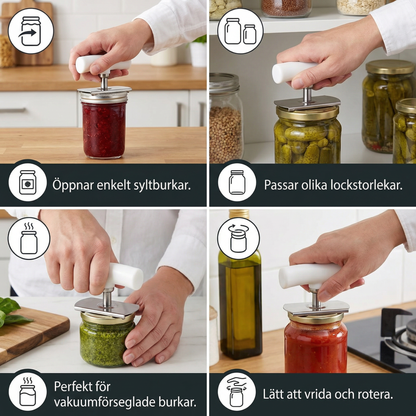 Öppnar enkelt syltburkar.

Passar olika lockstorlekar.

Perfekt för vakuumförseglade burkar.

Lätt att vrida och rotera.