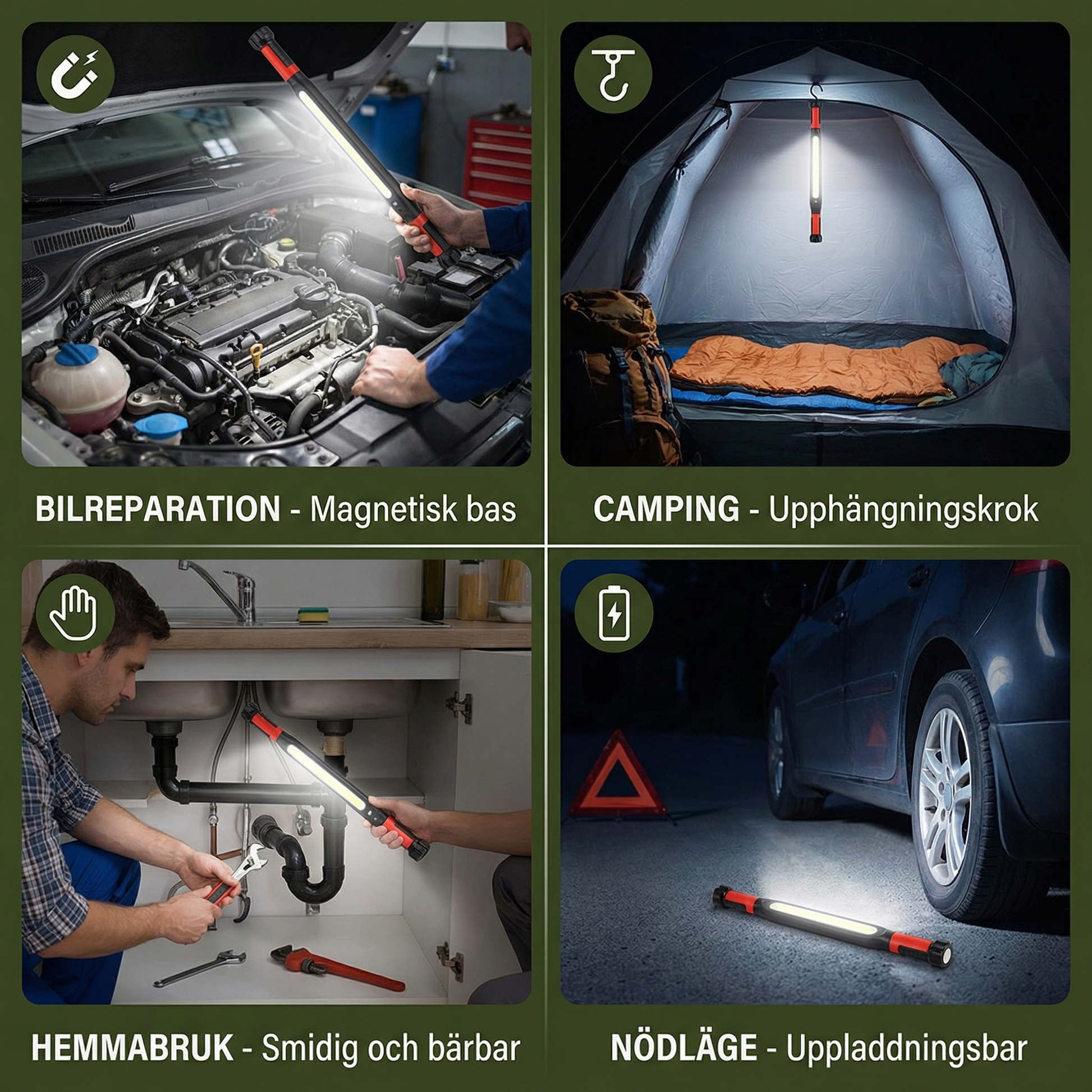 BILREPARATION - Magnetisk bas

CAMPING - Upphängningskrok

HEMMABRUK - Smidig och bärbar

NÖDLÄGE - Uppladdningsbar