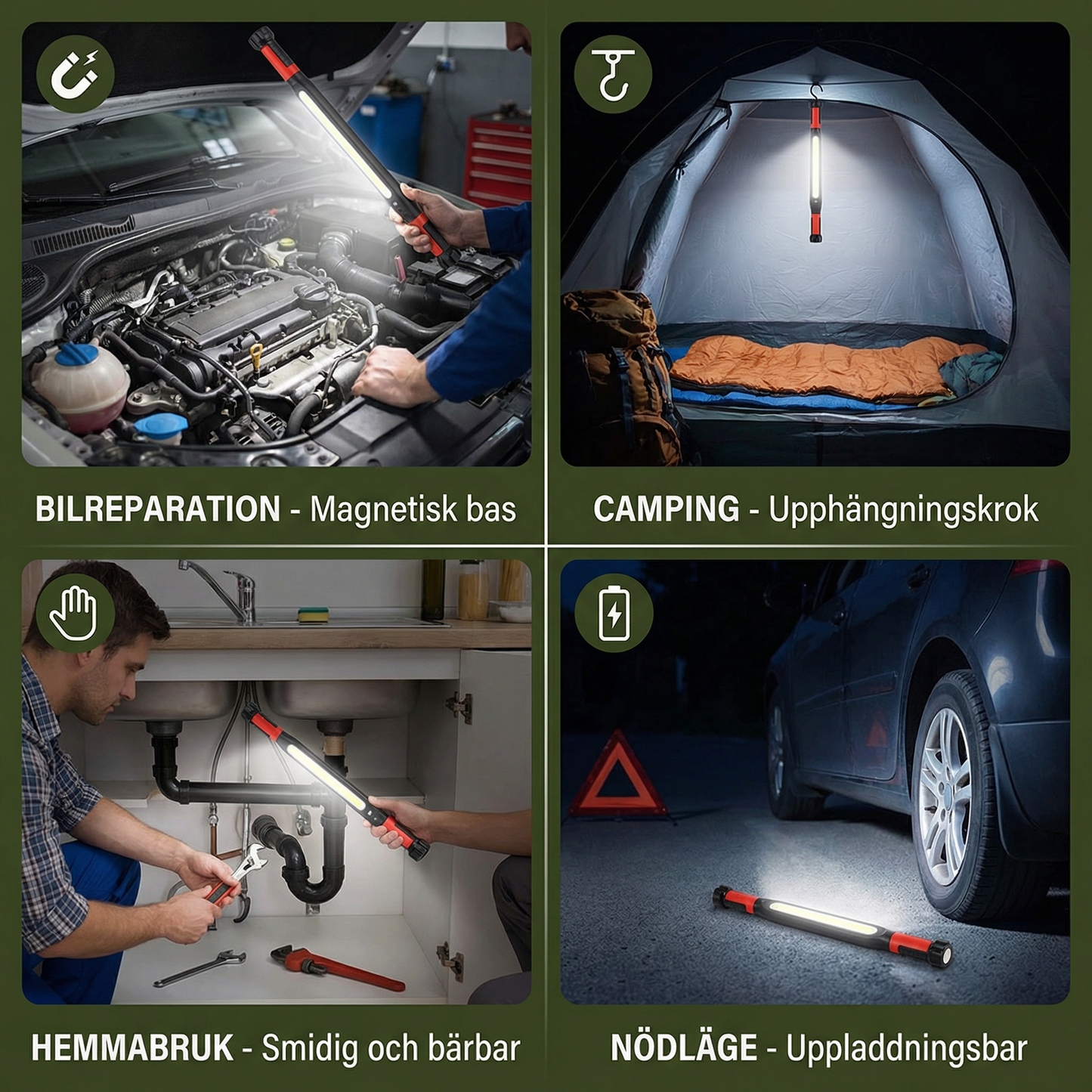 BILREPARATION - Magnetisk bas

CAMPING - Upphängningskrok

HEMMABRUK - Smidig och bärbar

NÖDLÄGE - Uppladdningsbar