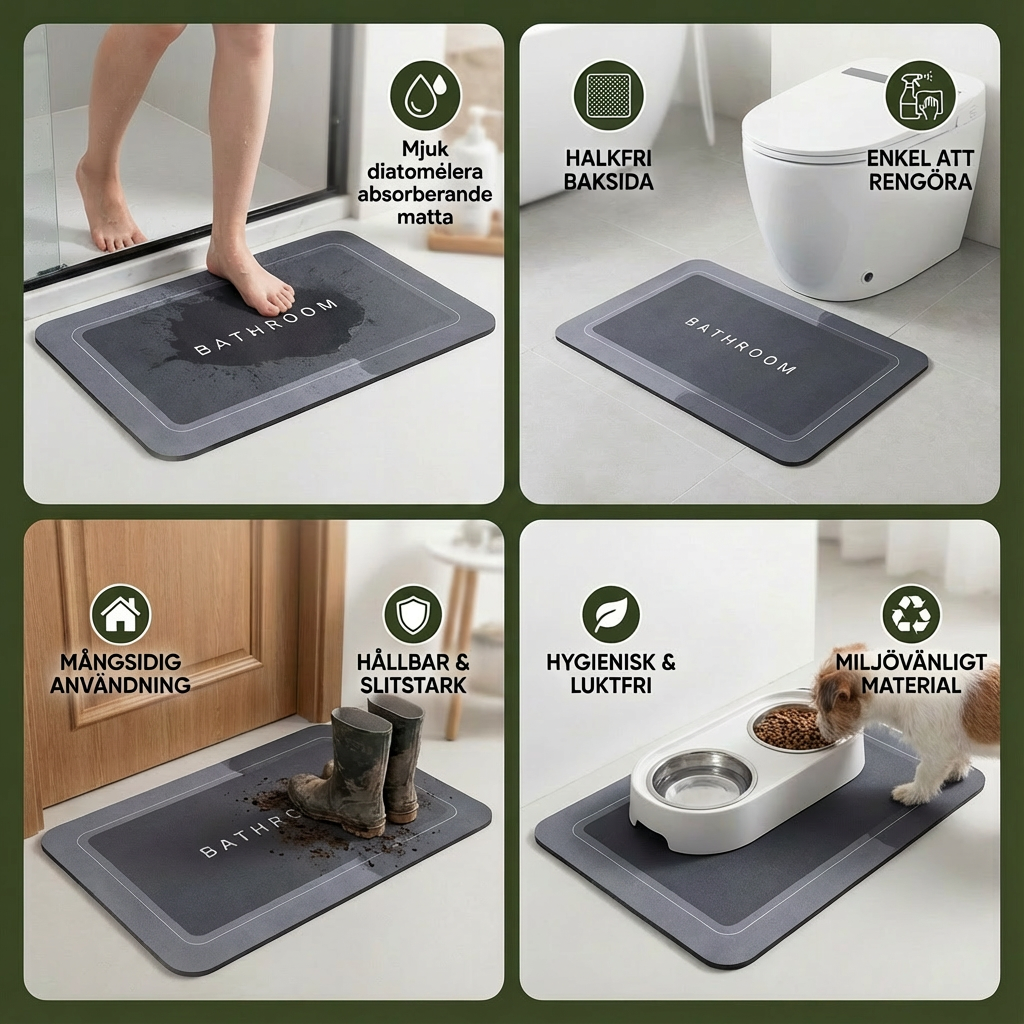 Mjuk diatomélera absorberande matta

BATHROOM

HALKFRI BAKSIDA

ENKEL ATT RENGÖRA

BATHROOM

MÅNGSIDIG ANVÄNDNING

HÅLLBAR & SLITSTARK

BATHRO

HYGIENISK & LUKTFRI

MILJÖVÄNLIGT MATERIAL