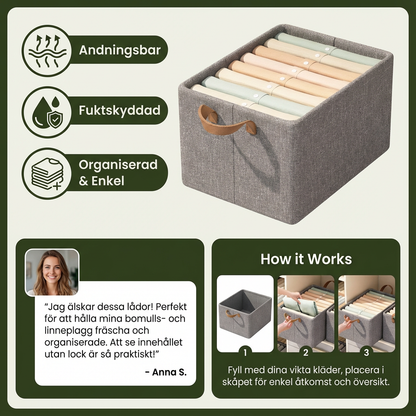 Andningsbar

Fuktskyddad

Organiserad & Enkel

"Jag älskar dessa lådor! Perfekt för att hålla mina bomulls- och linneplagg fräscha och organiserade. Att se innehållet utan lock är så praktiskt!"

- Anna S.

How it Works

1

2

3

Fyll med dina vikta kläder, placera i skåpet för enkel åtkomst och översikt.