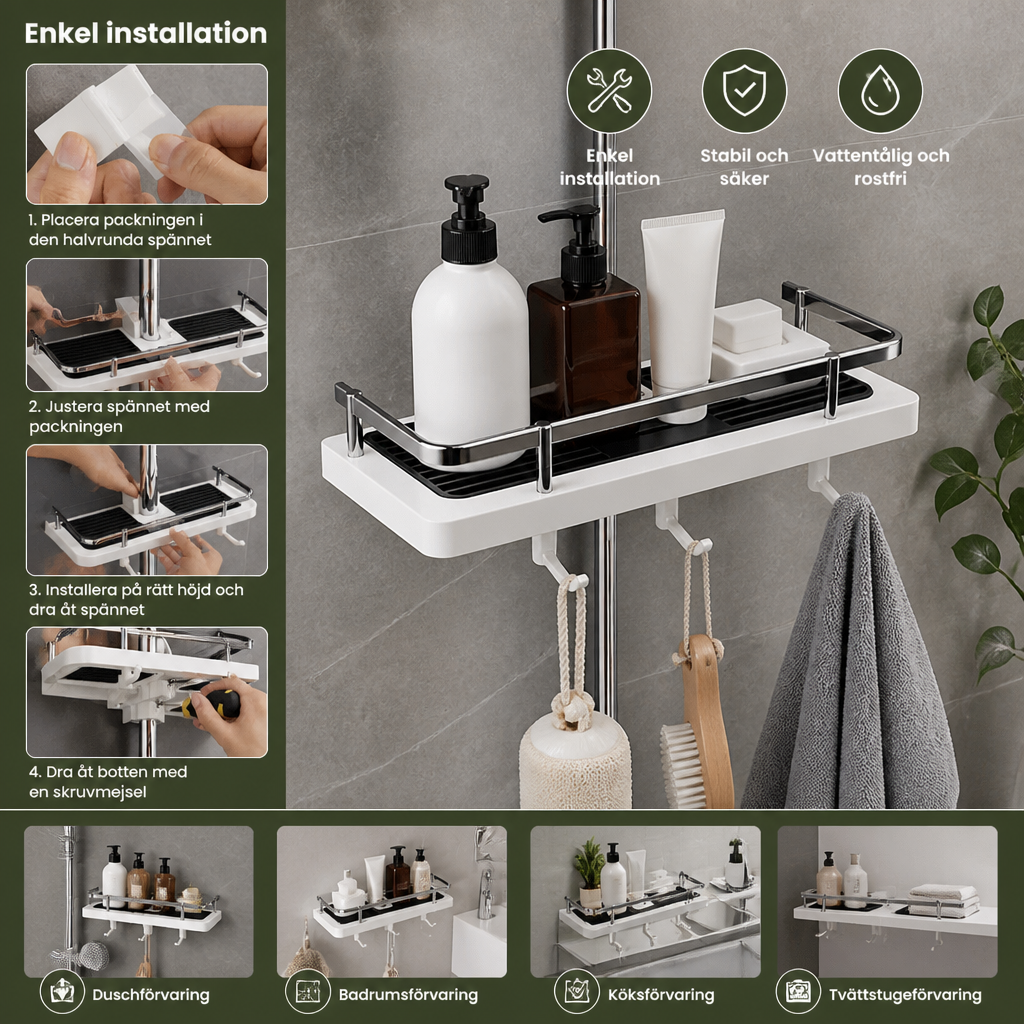 Enkel installation

1. Placera packningen i den halvrunda spännet

2. Justera spännet med packningen

3. Installera på rätt höjd och dra åt spännet

4. Dra åt botten med en skruvmejsel

Enkel installation

Stabil och säker

Vattentålig och rostfri

Duschförvaring

Badrumsförvaring

Köksförvaring

Tvättstugeförvaring