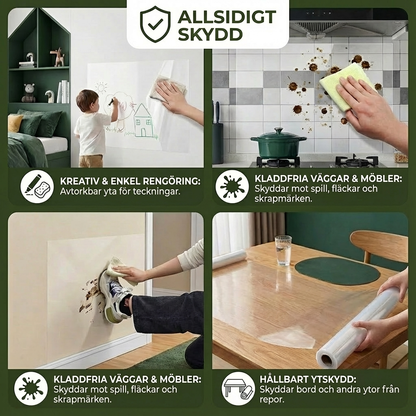 ALLSIDIGT SKYDD

KREATIV & ENKEL RENGÖRING:
Avtorkbar yta för teckningar.

KLADDFRIA VÄGGAR & MÖBLER:
Skyddar mot spill, fläckar och skrapmärken.

KLADDFRIA VÄGGAR & MÖBLER:
Skyddar mot spill, fläckar och skrapmärken.

HÅLLBART YTSKYDD:
Skyddar bord och andra ytor från repor.