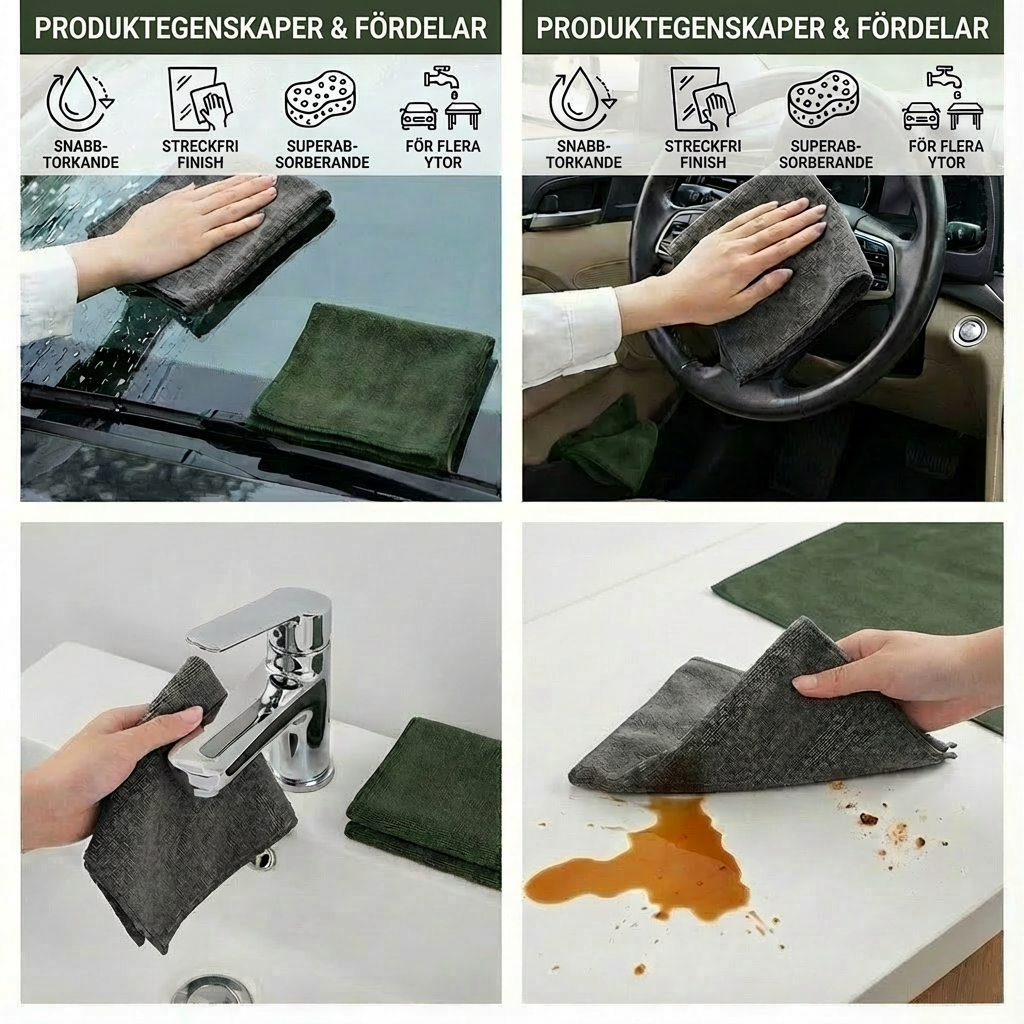 PRODUKTEGENSKAPER & FÖRDELAR

SNABB-TORKANDE

STRECKFRI FINISH

SUPERAB-SORBERANDE

FÖR FLERA YTOR

PRODUKTEGENSKAPER & FÖRDELAR

SNABB-TORKANDE

STRECKFRI FINISH

SUPERAB-SORBERANDE

FÖR FLERA YTOR